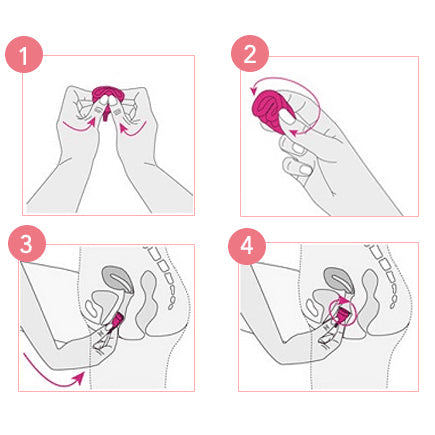 1

2

3

4